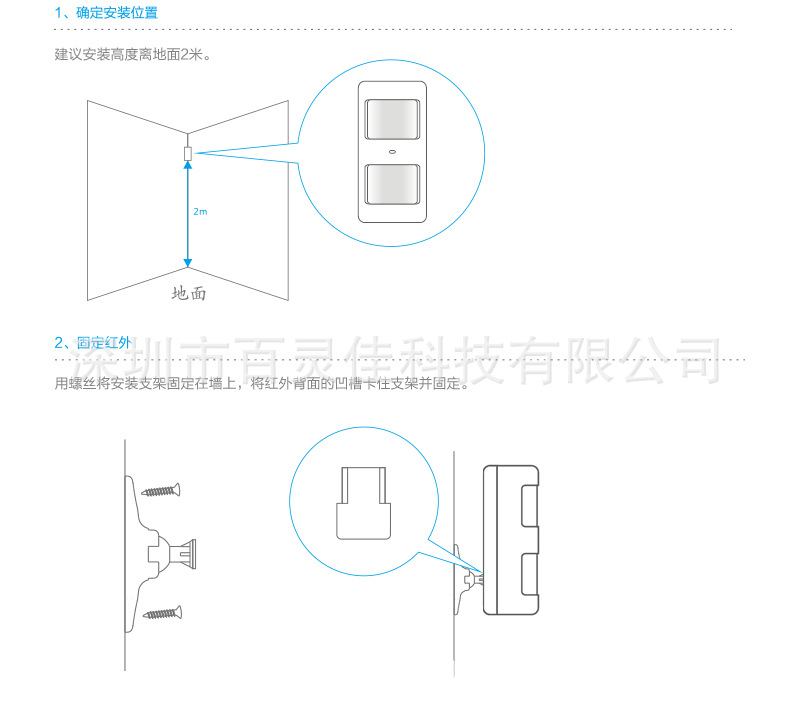 1、确定安装位置

建议安装高度离地面2米。

2m

地面

2、固定红外

深圳市百灵佳科技有限公司

用螺丝将安装支架固定在墙上，将红外背面的凹槽卡住支架并固定。