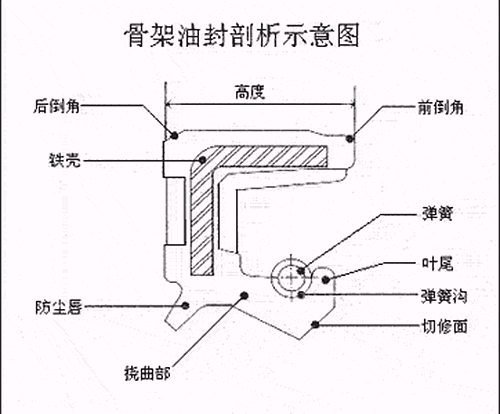 骨架油封剖析示意图

高度

后倒角

前倒角

铁壳

弹簧

叶尾

弹簧沟

防尘唇

切修面

挠曲部