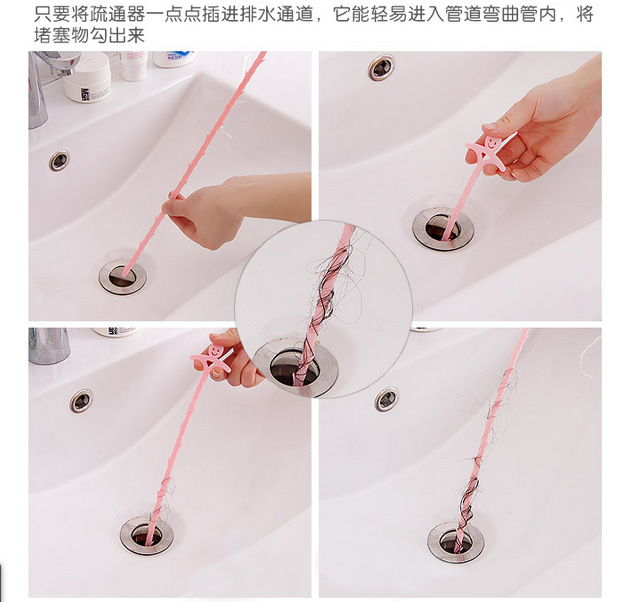 只要将疏通器一点点插进排水通道，它能轻易进入管道弯曲管内，将堵塞物勾出来