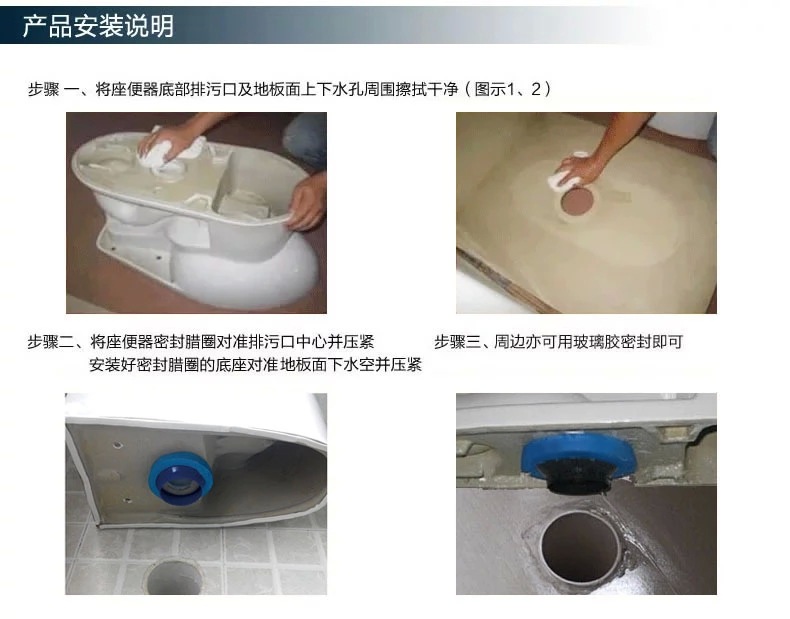 产品安装说明

步骤 一、将座便器底部排污口及地板面上下水孔周围擦拭干净（图示1、2）

步骤二、将座便器密封腊圈对准排污口中心并压紧
安装好密封腊圈的底座对准 地板面下水空并压紧

步骤三、周边亦可用玻璃胶密封即可