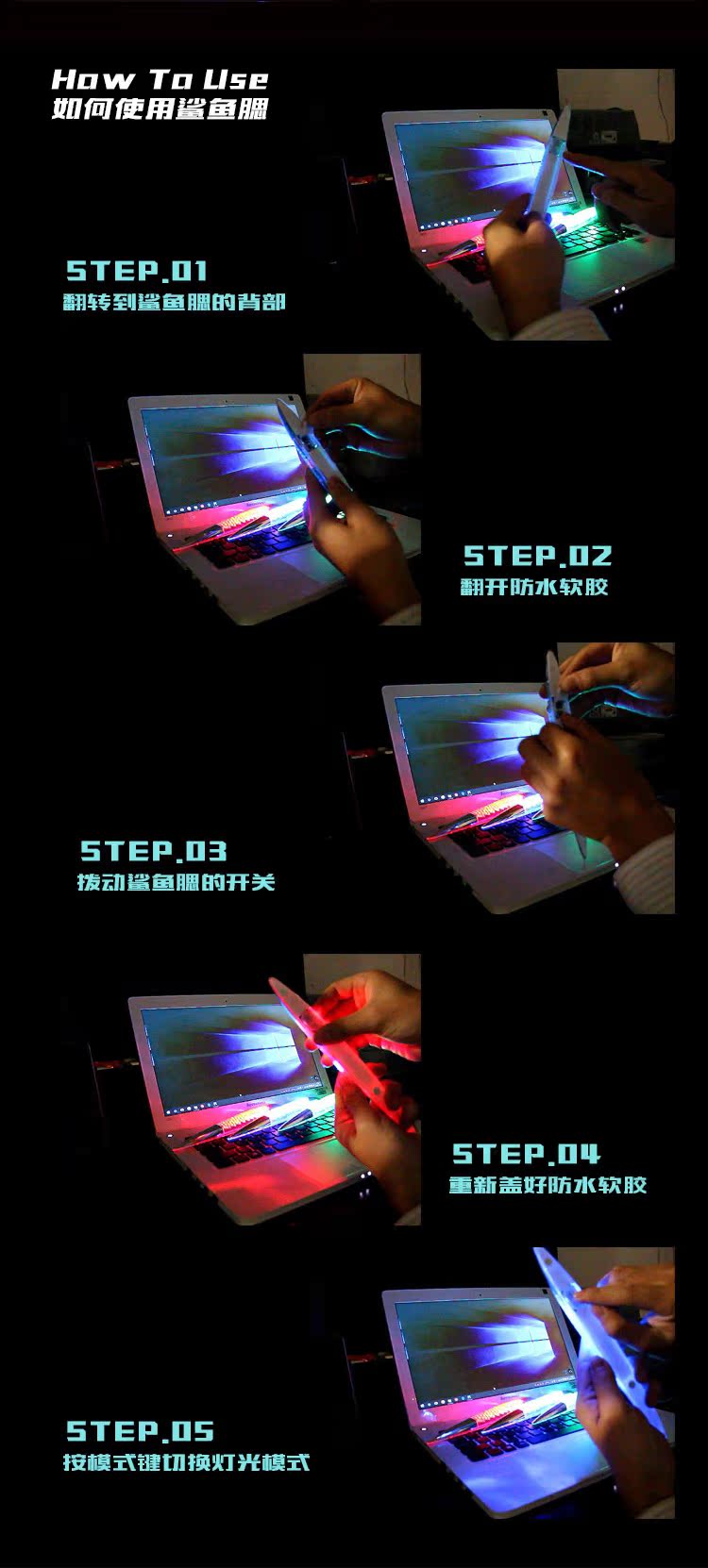 How To Use
如何使用鲨鱼腮

STEP.01
翻转到鲨鱼腮的背部

STEP.02
翻开防水软胶

STEP.03
拨动鲨鱼腮的开关

STEP.04
重新盖好防水软胶

STEP.05
按模式键切换灯光模式