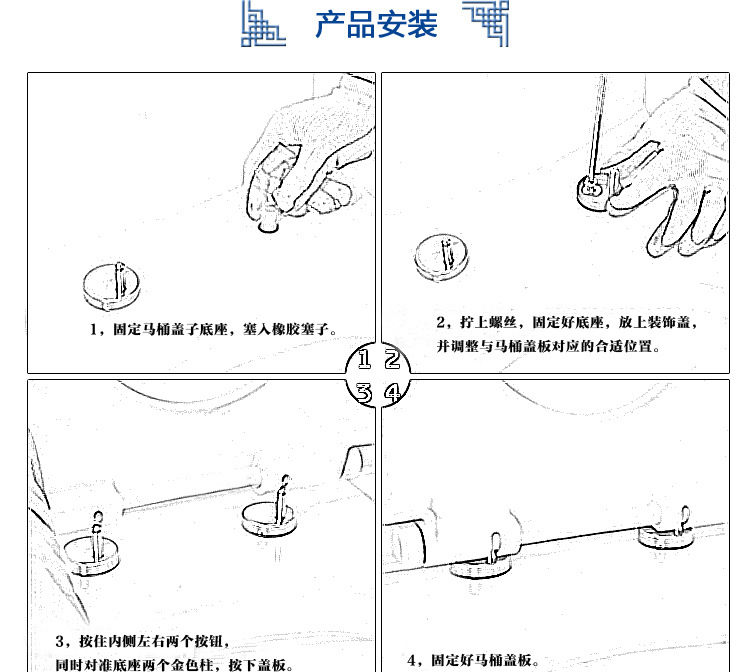 产品安装

1，固定马桶盖子底座，塞入橡胶塞子。

2，拧上螺丝，固定好底座，放上装饰盖，并调整与马桶盖板对应的合适位置。

1 2
3 4

3，按住内侧左右两个按钮，同时对准底座两个金色柱，按下盖板。

4，固定好马桶盖板。