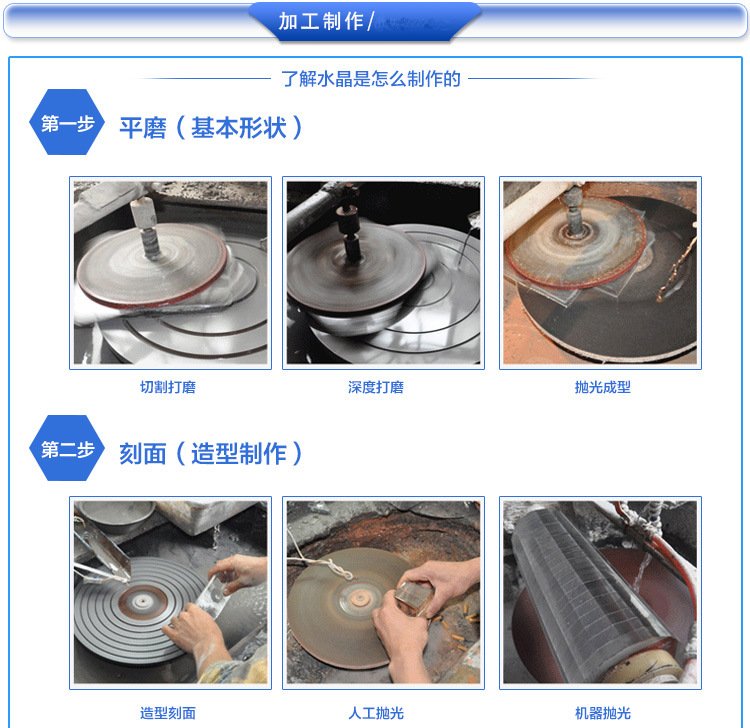 加工制作/

了解水晶是怎么制作的

第一步 平磨（基本形状）

切割打磨

深度打磨

抛光成型

第二步 刻面（造型制作）

造型刻面

人工抛光

机器抛光