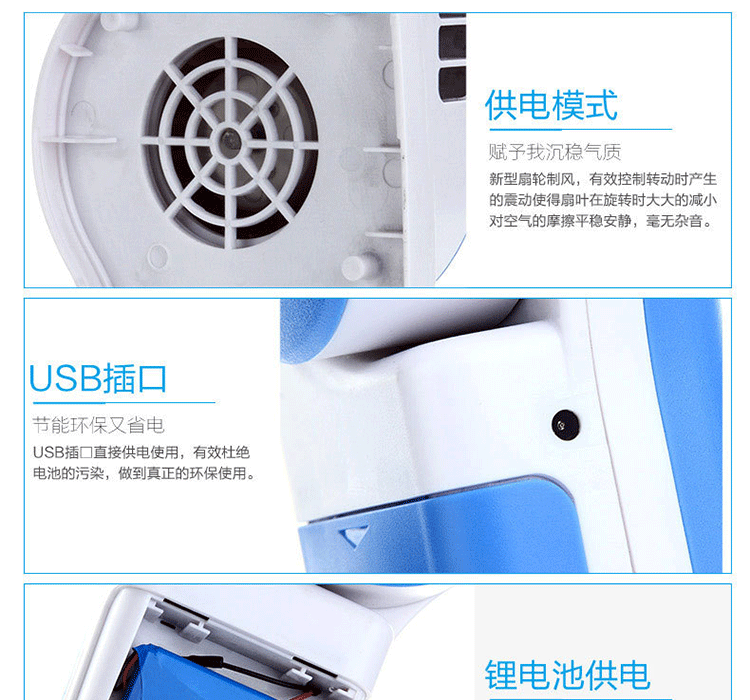 供电模式

赋予我沉稳气质

新型扇轮制风，有效控制转动时产生的震动使得扇叶在旋转时大大的减小对空气的摩擦平稳安静，毫无杂音。

USB插口

节能环保又省电

USB插口直接供电使用，有效杜绝电池的污染，做到真正的环保使用。

锂电池供电