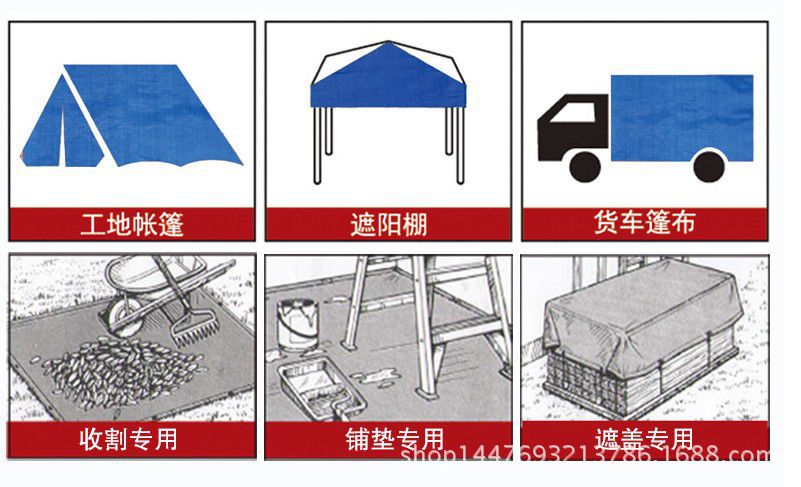 工地帐篷

遮阳棚

货车篷布

收割专用

铺垫专用

遮盖专用

shop1447693213786.1688.com