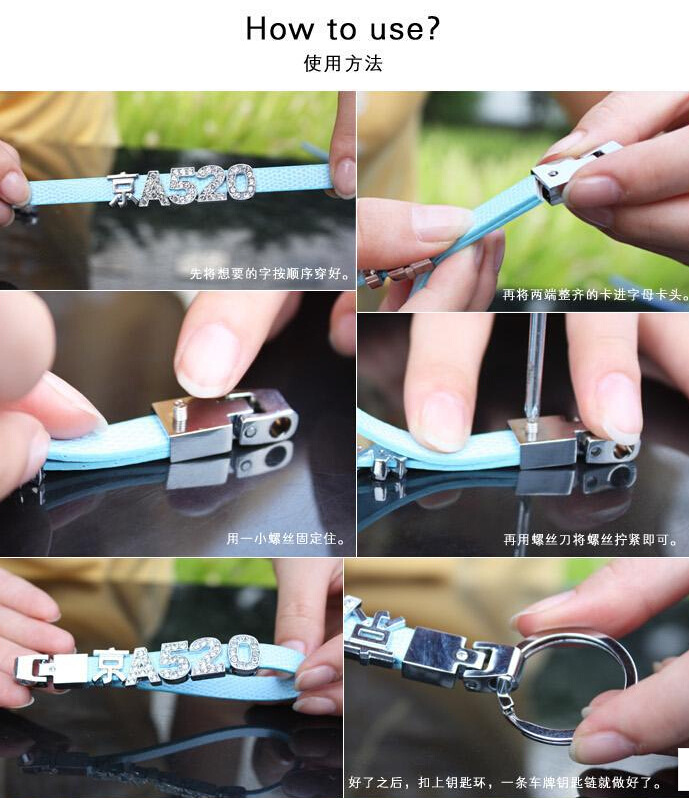 How to use?
使用方法

京A520

先将想要的字按顺序穿好。

再将两端整齐的卡进字母卡头。

用一小螺丝固定住。

再用螺丝刀将螺丝拧紧即可。

京A520

好了之后，扣上钥匙环，一条车牌钥匙链就做好了。