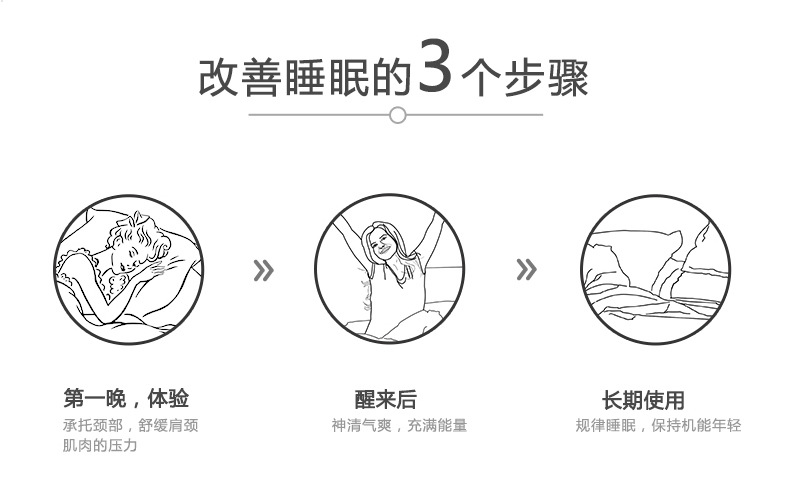 改善睡眠的3个步骤

»

»

第一晚，体验

承托颈部，舒缓肩颈肌肉的压力

醒来后

神清气爽，充满能量

长期使用

规律睡眠，保持机能年轻