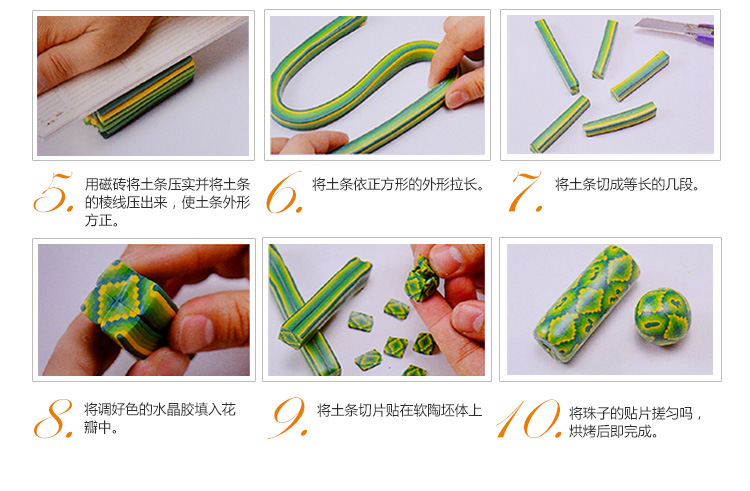 5. 用磁砖将土条压实并将土条的棱线压出来，使土条外形方正。

6. 将土条依正方形的外形拉长。

7. 将土条切成等长的几段。

8. 将调好色的水晶胶填入花瓣中。

9. 将土条切片贴在软陶坯体上

10. 将珠子的贴片搓匀吗，烘烤后即完成。