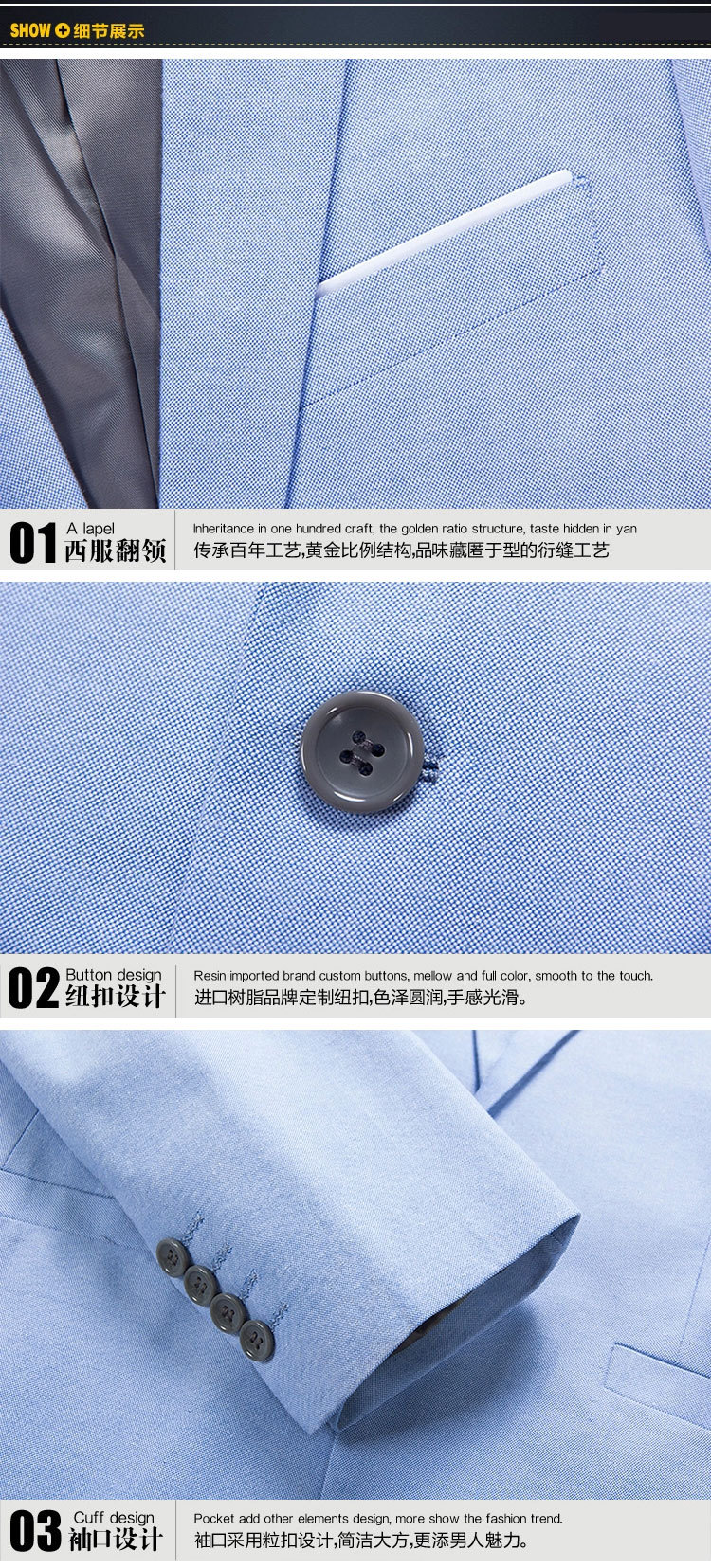 SHOW 细节展示

01 A lapel
西服翻领

Inheritance in one hundred craft, the golden ratio structure, taste hidden in yan
传承百年工艺,黄金比例结构,品味藏匿于型的衍缝工艺

02 Button design
纽扣设计

Resin imported brand custom buttons, mellow and full color, smooth to the touch.
进口树脂品牌定制纽扣,色泽圆润,手感光滑。

03 Cuff design
袖口设计

Pocket add other elements design, more show the fashion trend.
袖口采用粒扣设计,简洁大方,更添男人魅力。