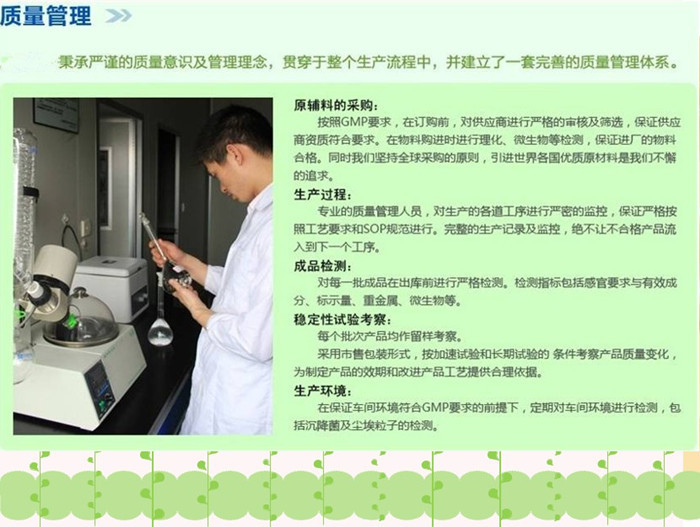 质量管理

秉承严谨的质量意识及管理理念，贯穿于整个生产流程中，并建立了一套完善的质量管理体系。

原辅料的采购：

按照GMP要求，在订购前，对供应商进行严格的审核及筛选，保证供应商资质符合要求。在物料购进时进行理化、微生物等检测，保证进厂的物料合格。同时我们坚持全球采购的原则，引进世界各国优质原材料是我们不懈的追求。

生产过程：

专业的质量管理人员，对生产的各道工序进行严密的监控，保证严格按照工艺要求和SOP规范进行。完整的生产记录及监控，绝不让不合格产品流入到下一个工序。

成品检测：

对每一批成品在出库前进行严格检测。检测指标包括感官要求与有效成分、标示量、重金属、微生物等。

稳定性试验考察：

每个批次产品均作留样考察。

采用市售包装形式，按加速试验和长期试验的 条件考察产品质量变化，为制定产品的效期和改进产品工艺提供合理依据。

生产环境：

在保证车间环境符合GMP要求的前提下，定期对车间环境进行检测，包括沉降菌及尘埃粒子的检测。