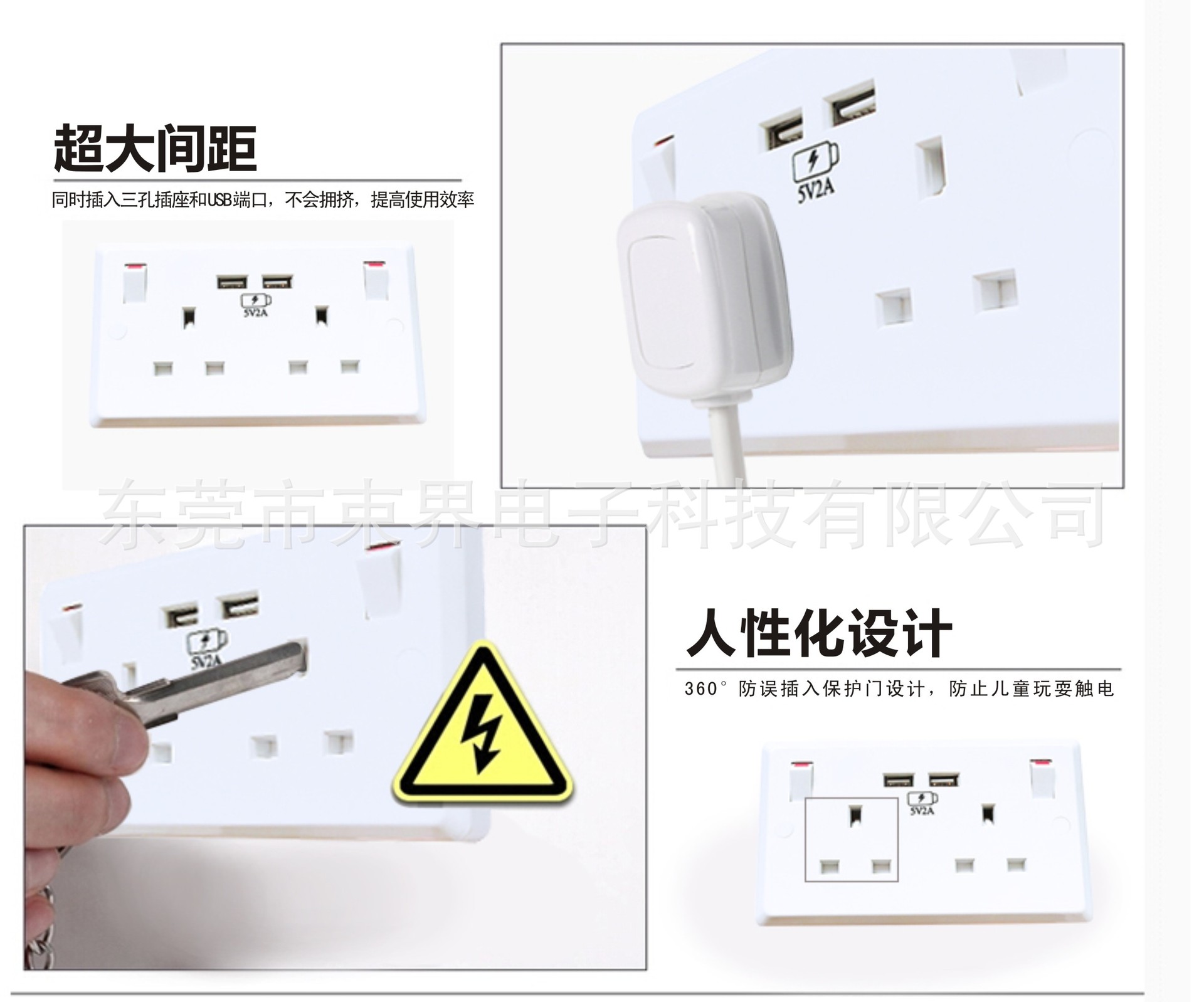 超大间距

同时插入三孔插座和USB端口，不会拥挤，提高使用效率

5V2A

5V2A

东莞市束界电子科技有限公司

5V2A

人性化设计

360° 防误插入保护门设计，防止儿童玩耍触电

5V2A