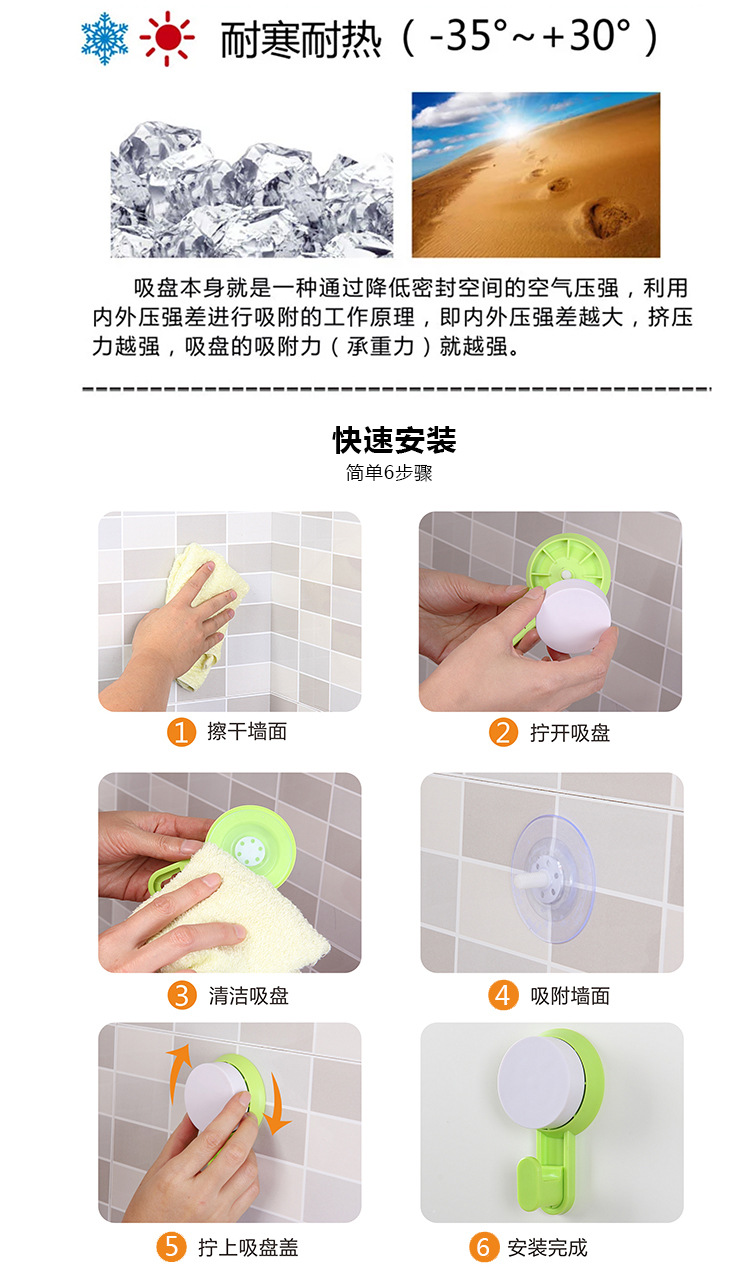 耐寒耐热（-35°~+30°）

吸盘本身就是一种通过降低密封空间的空气压强，利用内外压强差进行吸附的工作原理，即内外压强差越大，挤压力越强，吸盘的吸附力（承重力）就越强。

快速安装
简单6步骤

1 擦干墙面

2 拧开吸盘

3 清洁吸盘

4 吸附墙面

5 拧上吸盘盖

6 安装完成