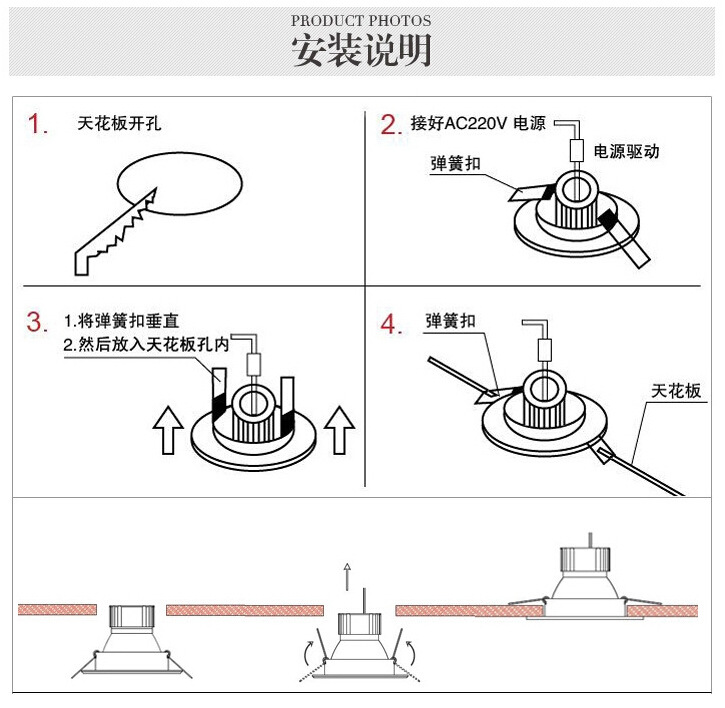 PRODUCT PHOTOS
安装说明

1. 天花板开孔

2. 接好AC220V 电源
电源驱动
弹簧扣

3. 1.将弹簧扣垂直
2.然后放入天花板孔内

4. 弹簧扣
天花板