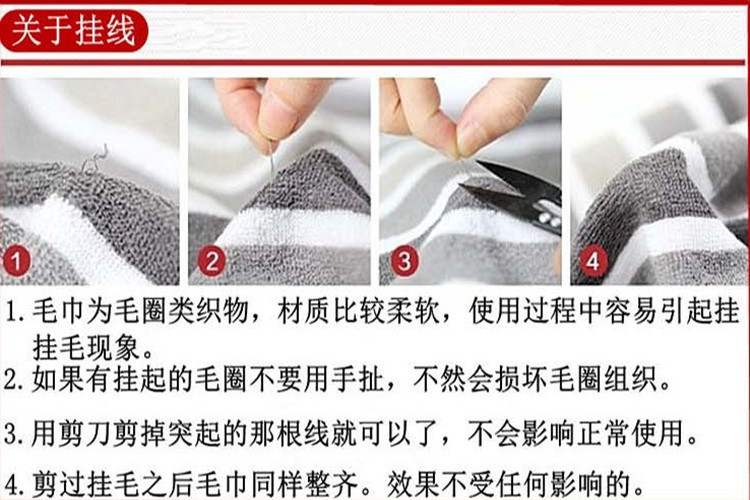 关于挂线

1

2

3

4

1. 毛巾为毛圈类织物，材质比较柔软，使用过程中容易引起挂挂毛现象。

2. 如果有挂起的毛圈不要用手扯，不然会损坏毛圈组织。

3. 用剪刀剪掉突起的那根线就可以了，不会影响正常使用。

4. 剪过挂毛之后毛巾同样整齐。效果不受任何影响的。