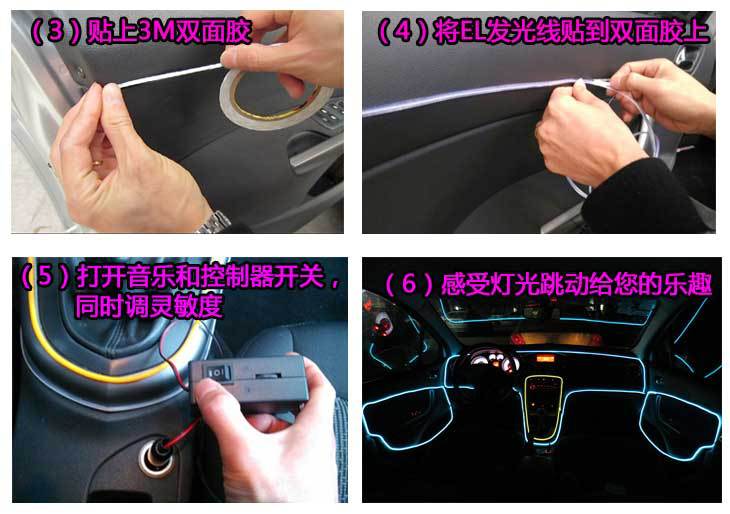 （3）贴上3M双面胶

（4）将EL发光线贴到双面胶上

（5）打开音乐和控制器开关，同时调灵敏度

（6）感受灯光跳动给您的乐趣