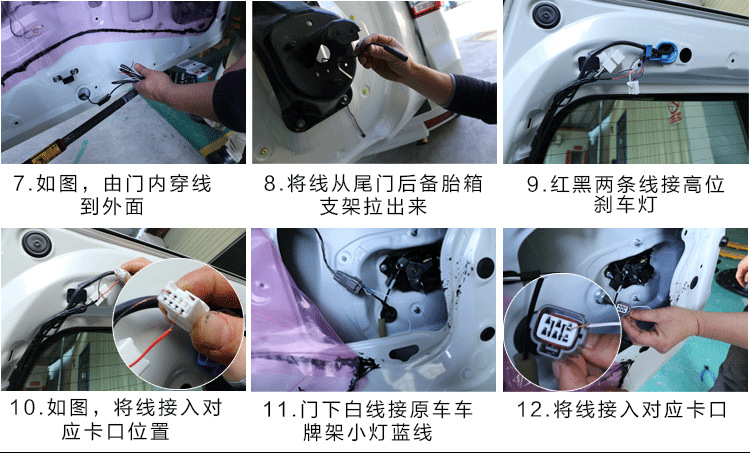 7.如图，由门内穿线到外面

8.将线从尾门后备胎箱支架拉出来

9.红黑两条线接高位刹车灯

10.如图，将线接入对应卡口位置

11.门下白线接原车车牌架小灯蓝线

12.将线接入对应卡口