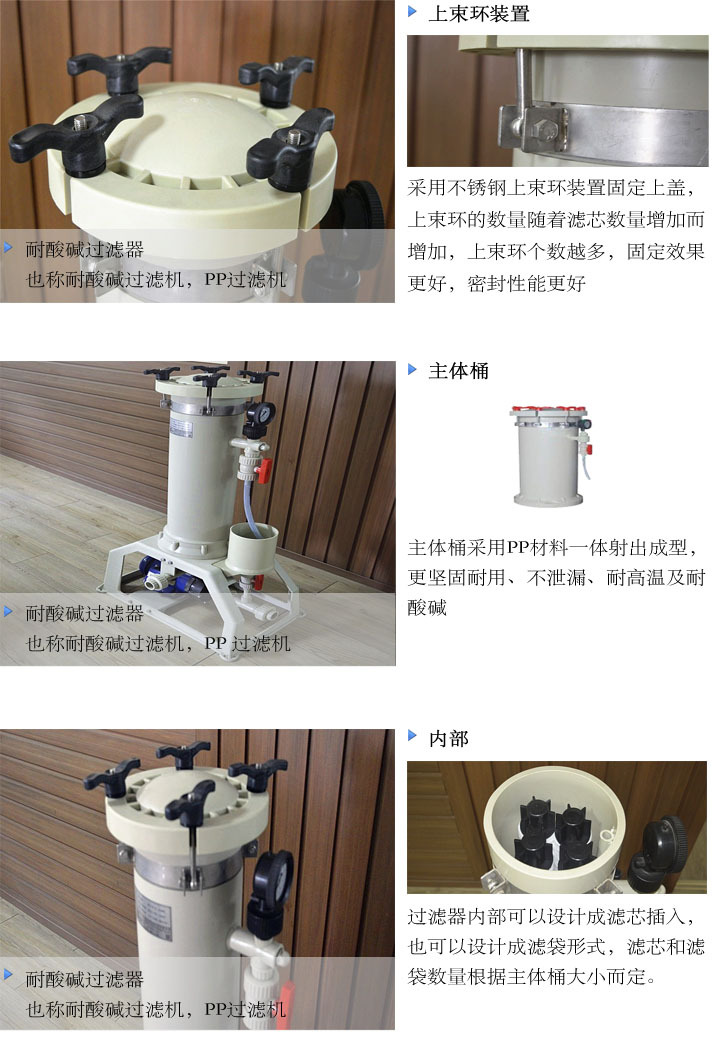 耐酸碱过滤器
也称耐酸碱过滤机，PP过滤机

上束环装置

采用不锈钢上束环装置固定上盖，上束环的数量随着滤芯数量增加而增加，上束环个数越多，固定效果更好，密封性能更好

耐酸碱过滤器
也称耐酸碱过滤机，PP 过滤机

主体桶

主体桶采用PP材料一体射出成型，更坚固耐用、不泄漏、耐高温及耐酸碱

耐酸碱过滤器
也称耐酸碱过滤机，PP过滤机

内部

过滤器内部可以设计成滤芯插入，也可以设计成滤袋形式，滤芯和滤袋数量根据主体桶大小而定。