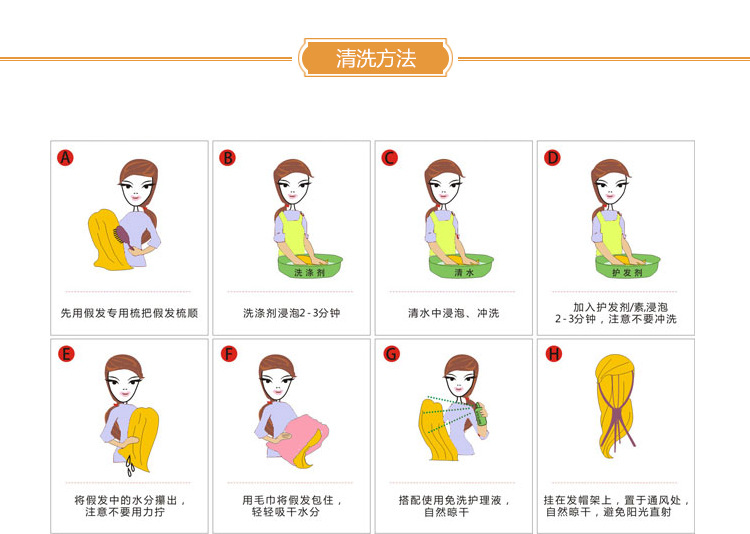 清洗方法

A

先用假发专用梳把假发梳顺

B

洗涤剂

洗涤剂浸泡2-3分钟

C

清水

清水中浸泡、冲洗

D

护发剂

加入护发剂/素,浸泡2-3分钟，注意不要冲洗

E

将假发中的水分攥出，注意不要用力拧

F

用毛巾将假发包住，轻轻吸干水分

G

搭配使用免洗护理液，自然晾干

H

挂在发帽架上，置于通风处，自然晾干，避免阳光直射