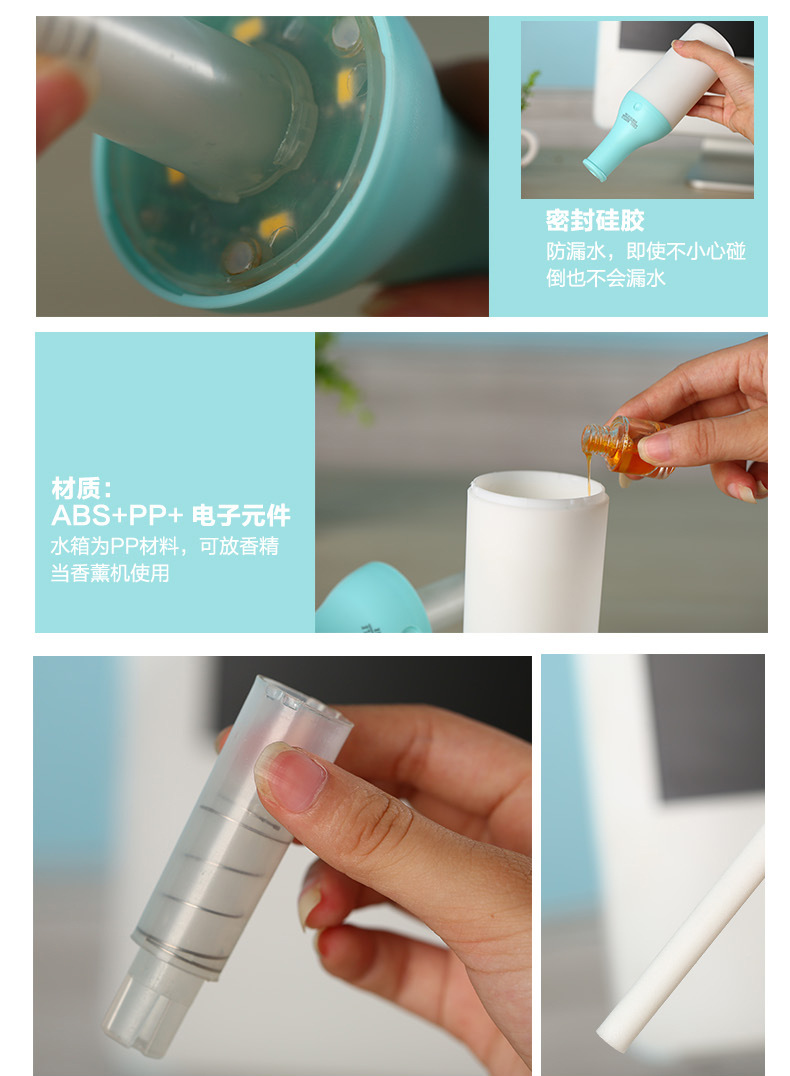 密封硅胶
防漏水，即使不小心碰倒也不会漏水

材质：
ABS+PP+ 电子元件
水箱为PP材料，可放香精当香薰机使用