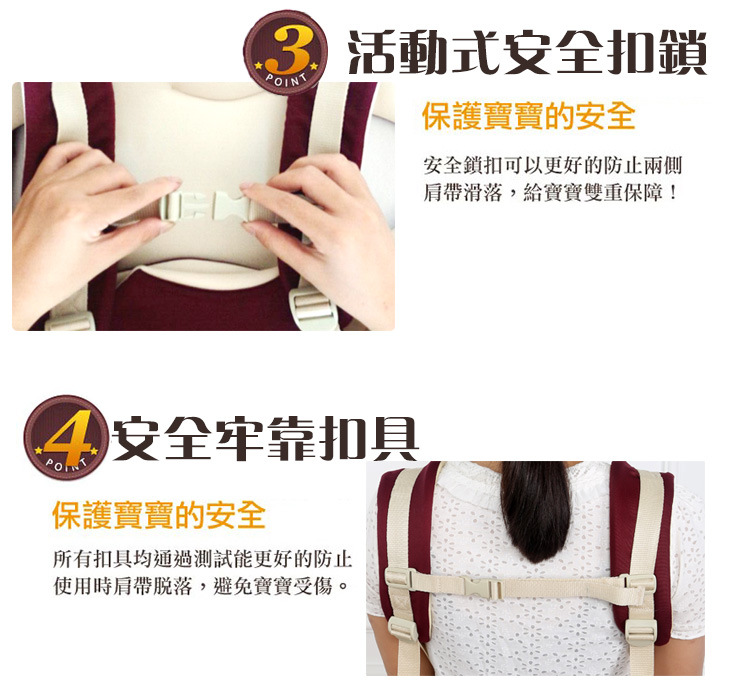 3 POINT 活動式安全扣鎖

保護寶寶的安全

安全鎖扣可以更好的防止兩側肩帶滑落，給寶寶雙重保障！

4 POINT 安全牢靠扣具

保護寶寶的安全

所有扣具均通過測試能更好的防止使用時肩帶脫落，避免寶寶受傷。