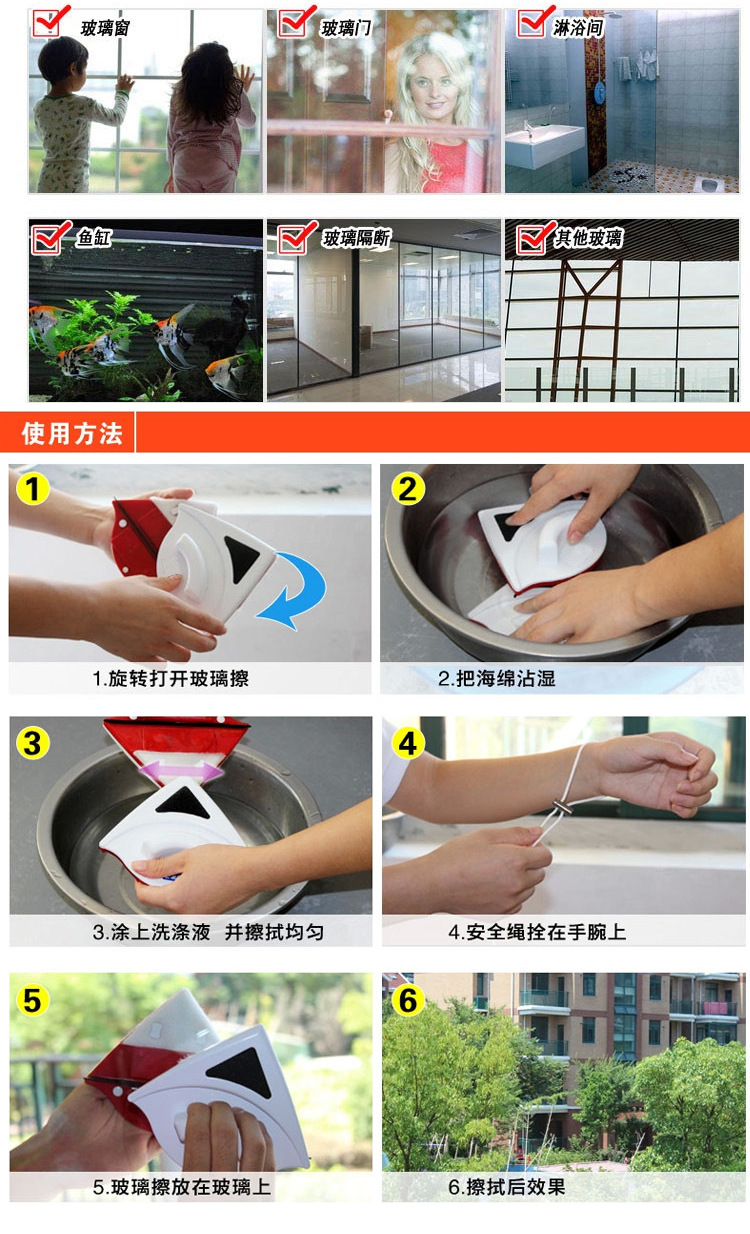 玻璃窗

玻璃门

淋浴间

鱼缸

玻璃隔断

其他玻璃

使用方法

1

1.旋转打开玻璃擦

2

2.把海绵沾湿

3

3.涂上洗涤液 并擦拭均匀

4

4.安全绳拴在手腕上

5

5.玻璃擦放在玻璃上

6

6.擦拭后效果