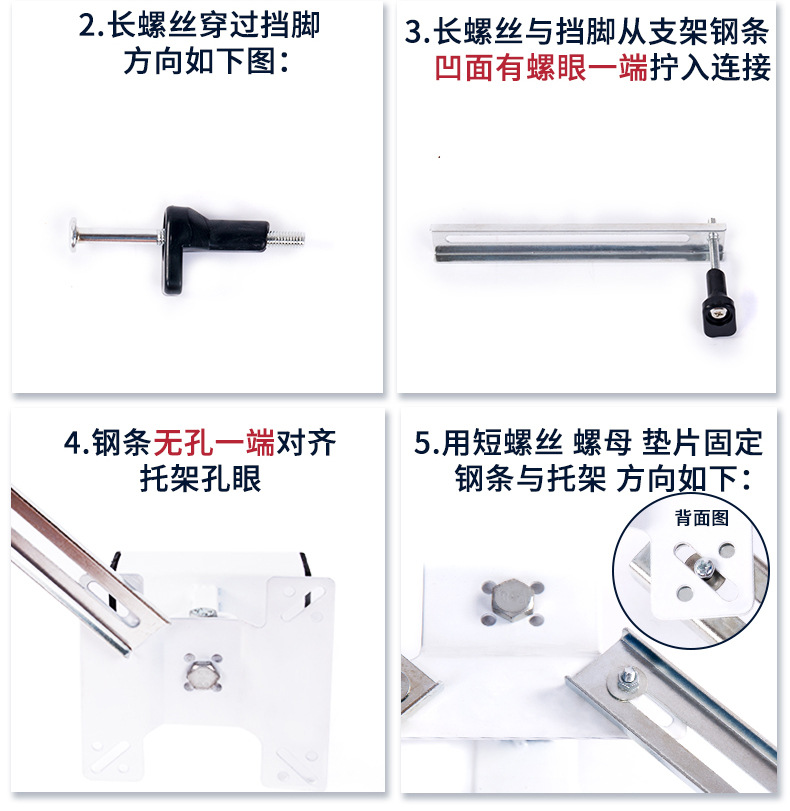 2.长螺丝穿过挡脚方向如下图：

3.长螺丝与挡脚从支架钢条凹面有螺眼一端拧入连接

4.钢条无孔一端对齐托架孔眼

5.用短螺丝 螺母 垫片固定钢条与托架 方向如下：

背面图