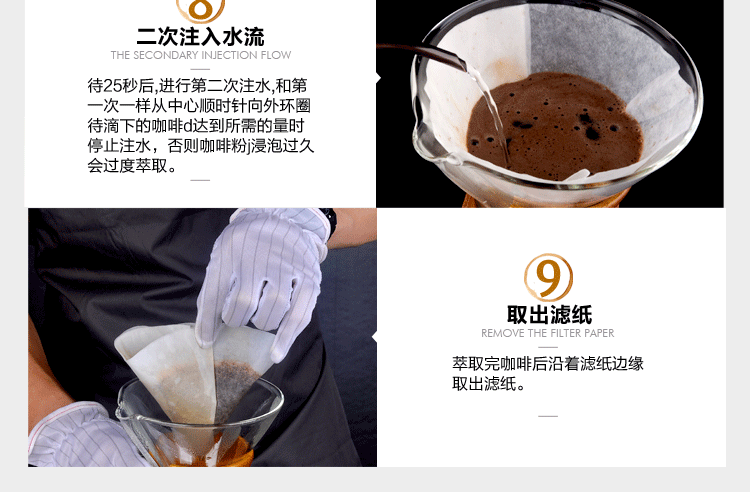 8

二次注入水流

THE SECONDARY INJECTION FLOW

待25秒后,进行第二次注水,和第一次一样从中心顺时针向外环圈待滴下的咖啡d达到所需的量时停止注水，否则咖啡粉j浸泡过久会过度萃取。

9

取出滤纸

REMOVE THE FILTER PAPER

萃取完咖啡后沿着滤纸边缘取出滤纸。