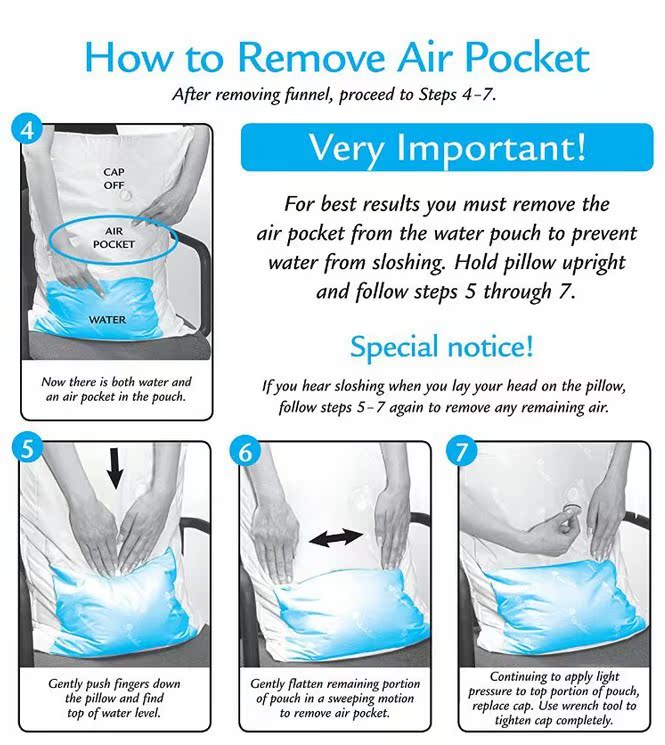 How to Remove Air Pocket

After removing funnel, proceed to Steps 4-7.

4

CAP OFF

AIR POCKET

WATER

Now there is both water and an air pocket in the pouch.

Very Important!

For best results you must remove the air pocket from the water pouch to prevent water from sloshing. Hold pillow upright and follow steps 5 through 7.

Special notice!

If you hear sloshing when you lay your head on the pillow, follow steps 5-7 again to remove any remaining air.

5

Gently push fingers down the pillow and find top of water level.

6

Gently flatten remaining portion of pouch in a sweeping motion to remove air pocket.

7

Continuing to apply light pressure to top portion of pouch, replace cap. Use wrench tool to tighten cap completely.