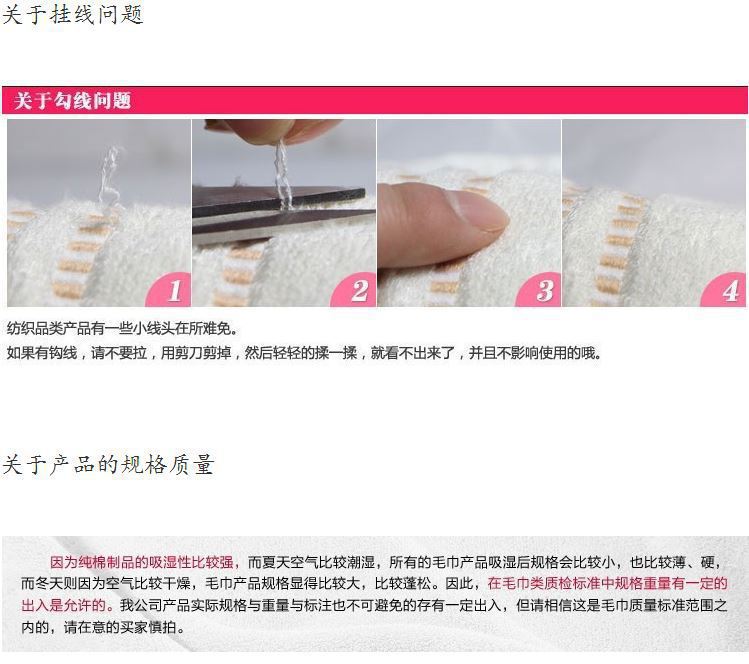 关于挂线问题

关于勾线问题

1 2 3 4

纺织品类产品有一些小线头在所难免。
如果有钩线，请不要拉，用剪刀剪掉，然后轻轻的揉一揉，就看不出来了，并且不影响使用的哦。

关于产品的规格质量

因为纯棉制品的吸湿性比较强，而夏天空气比较潮湿，所有的毛巾产品吸湿后规格会比较小，也比较薄、硬，而冬天则因为空气比较干燥，毛巾产品规格显得比较大，比较蓬松。因此，在毛巾类质检标准中规格重量有一定的出入是允许的。我公司产品实际规格与重量与标注也不可避免的存有一定出入，但请相信这是毛巾质量标准范围之内的，请在意的买家慎拍。