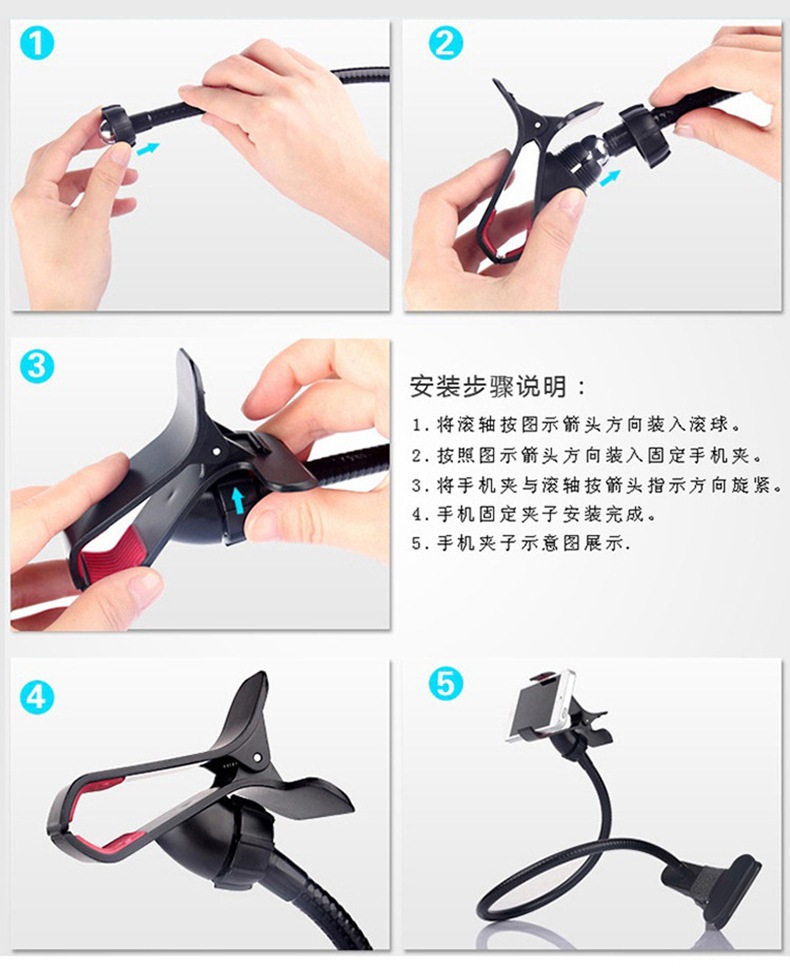 1

2

3

安装步骤说明：

1. 将滚轴按图示箭头方向装入滚球。
2. 按照图示箭头方向装入固定手机夹。
3. 将手机夹与滚轴按箭头指示方向旋紧。
4. 手机固定夹子安装完成。
5. 手机夹子示意图展示.

4

5