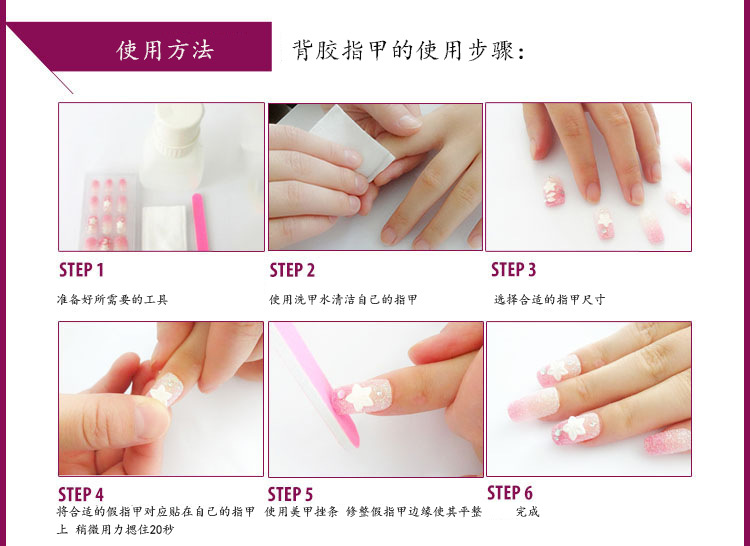 使用方法

背胶指甲的使用步骤:

STEP 1

准备好所需要的工具

STEP 2

使用洗甲水清洁自己的指甲

STEP 3

选择合适的指甲尺寸

STEP 4

将合适的假指甲对应贴在自己的指甲上 稍微用力摁住20秒

STEP 5

使用美甲挫条 修整假指甲边缘使其平整

STEP 6

完成