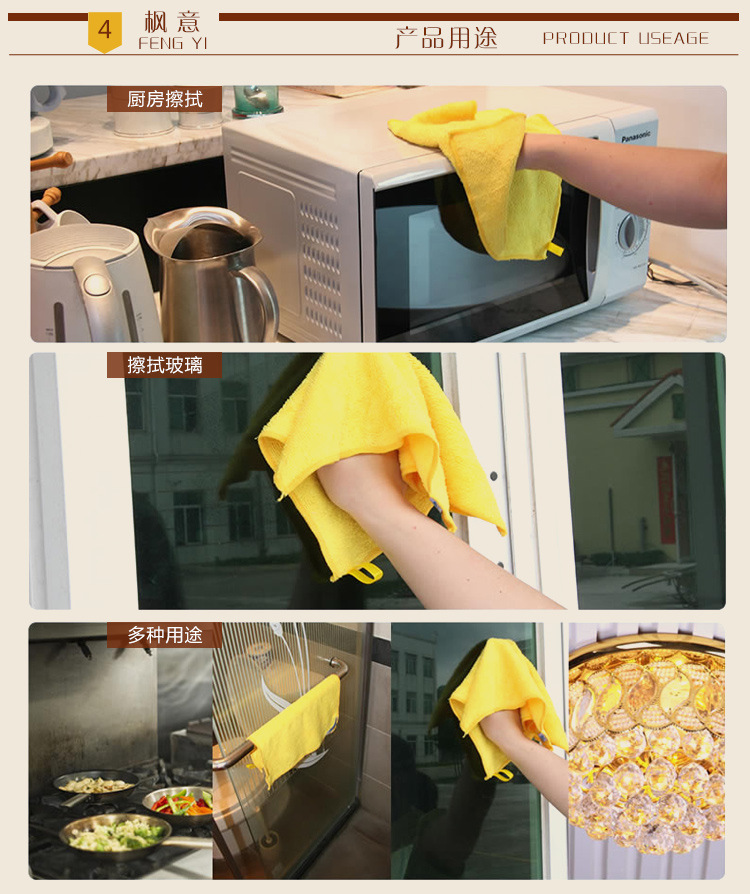 4 枫意 FENG YI

产品用途 PRODUCT USEAGE

厨房擦拭

Panasonic

擦拭玻璃

多种用途