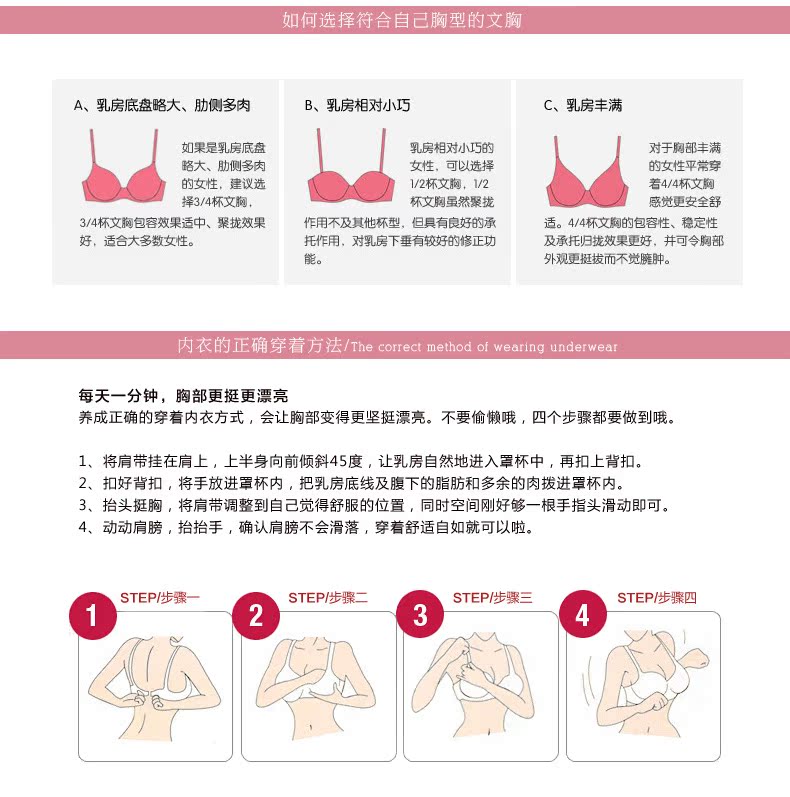 如何选择符合自己胸型的文胸

A、乳房底盘略大、肋侧多肉

如果是乳房底盘略大、肋侧多肉的女性，建议选择3/4杯文胸，3/4杯文胸包容效果适中、聚拢效果好，适合大多数女性。

B、乳房相对小巧

乳房相对小巧的女性，可以选择1/2杯文胸，1/2杯文胸虽然聚拢作用不及其他杯型，但具有良好的承托作用，对乳房下垂有较好的修正功能。

C、乳房丰满

对于胸部丰满的女性平常穿着4/4杯文胸感觉更安全舒适。4/4杯文胸的包容性、稳定性及承托归拢效果更好，并可令胸部外观更挺拔而不觉臃肿。

内衣的正确穿着方法/The correct method of wearing underwear

每天一分钟，胸部更挺更漂亮
养成正确的穿着内衣方式，会让胸部变得更坚挺漂亮。不要偷懒哦，四个步骤都要做到哦。

1、将肩带挂在肩上，上半身向前倾斜45度，让乳房自然地进入罩杯中，再扣上背扣。
2、扣好背扣，将手放进罩杯内，把乳房底线及腹下的脂肪和多余的肉拨进罩杯内。
3、抬头挺胸，将肩带调整到自己觉得舒服的位置，同时空间刚好够一根手指头滑动即可。
4、动动肩膀，抬抬手，确认肩膀不会滑落，穿着舒适自如就可以啦。

1 STEP/步骤一

2 STEP/步骤二

3 STEP/步骤三

4 STEP/步骤四