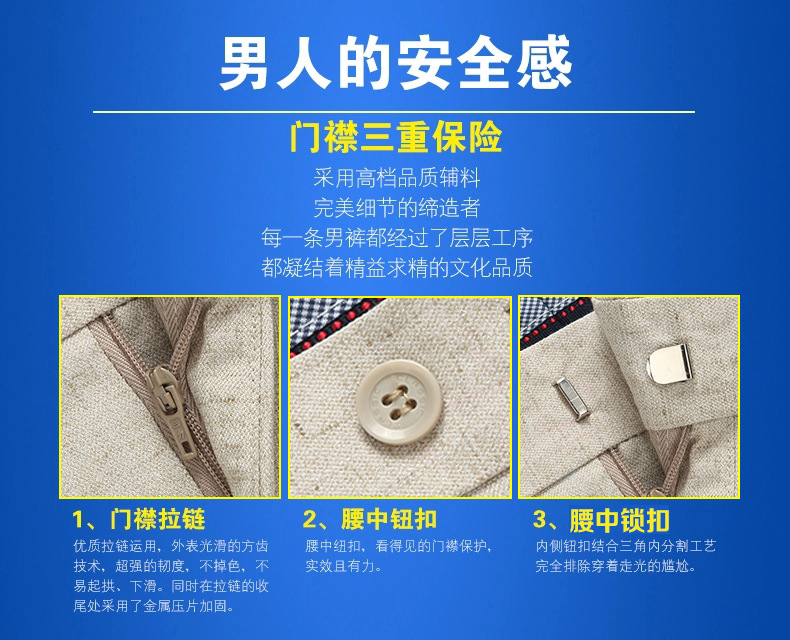 男人的安全感

门襟三重保险

采用高档品质辅料
完美细节的缔造者
每一条男裤都经过了层层工序
都凝结着精益求精的文化品质

1、门襟拉链

优质拉链运用，外表光滑的方齿技术，超强的韧度，不掉色，不易起拱、下滑。同时在拉链的收尾处采用了金属压片加固。

2、腰中钮扣

腰中纽扣，看得见的门襟保护，实效且有力。

3、腰中锁扣

内侧钮扣结合三角内分割工艺完全排除穿着走光的尴尬。