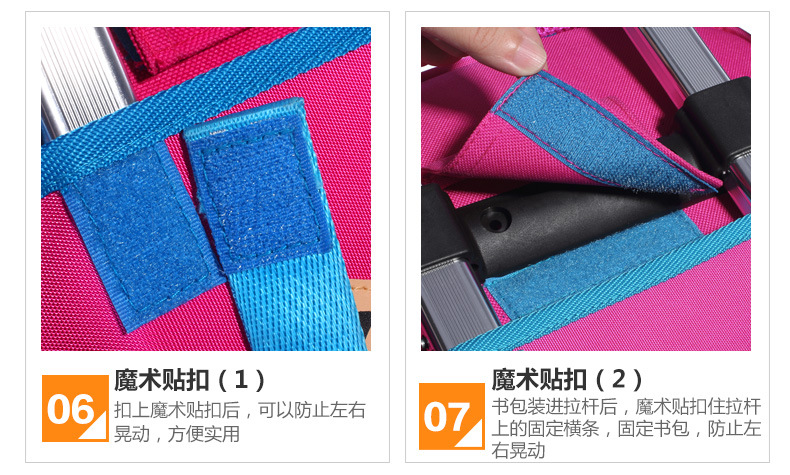 06

魔术贴扣（1）

扣上魔术贴扣后，可以防止左右晃动，方便实用

07

魔术贴扣（2）

书包装进拉杆后，魔术贴扣住拉杆上的固定横条，固定书包，防止左右晃动