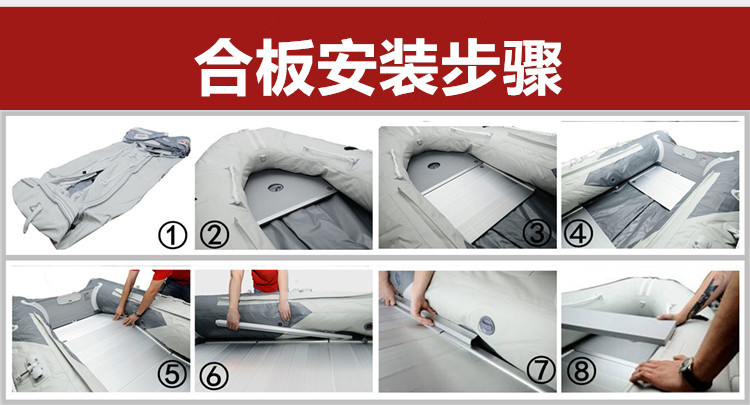 合板安装步骤

①

②

③

④

⑤

⑥

⑦

⑧