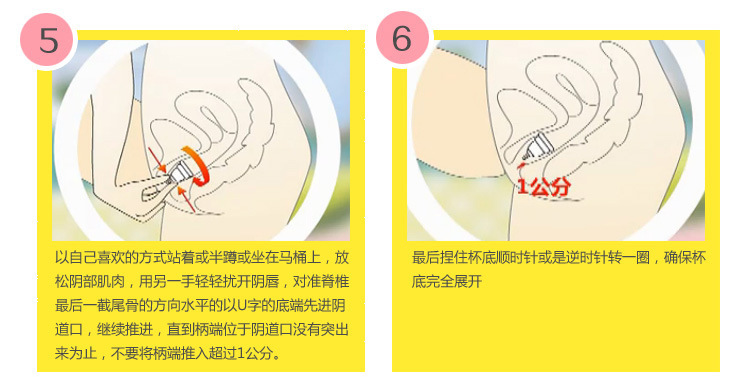 5

以自己喜欢的方式站着或半蹲或坐在马桶上，放松阴部肌肉，用另一手轻轻扰开阴唇，对准脊椎最后一截尾骨的方向水平的以U字的底端先进阴道口，继续推进，直到柄端位于阴道口没有突出来为止，不要将柄端推入超过1公分。

6

1公分

最后捏住杯底顺时针或是逆时针转一圈，确保杯底完全展开