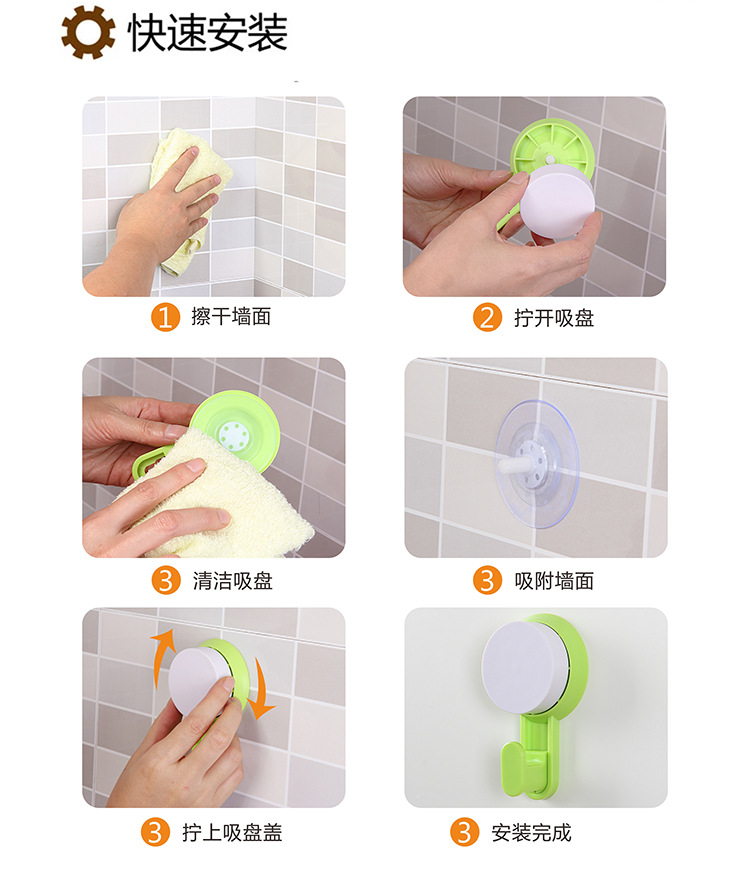 快速安装

1 擦干墙面

2 拧开吸盘

3 清洁吸盘

3 吸附墙面

3 拧上吸盘盖

3 安装完成