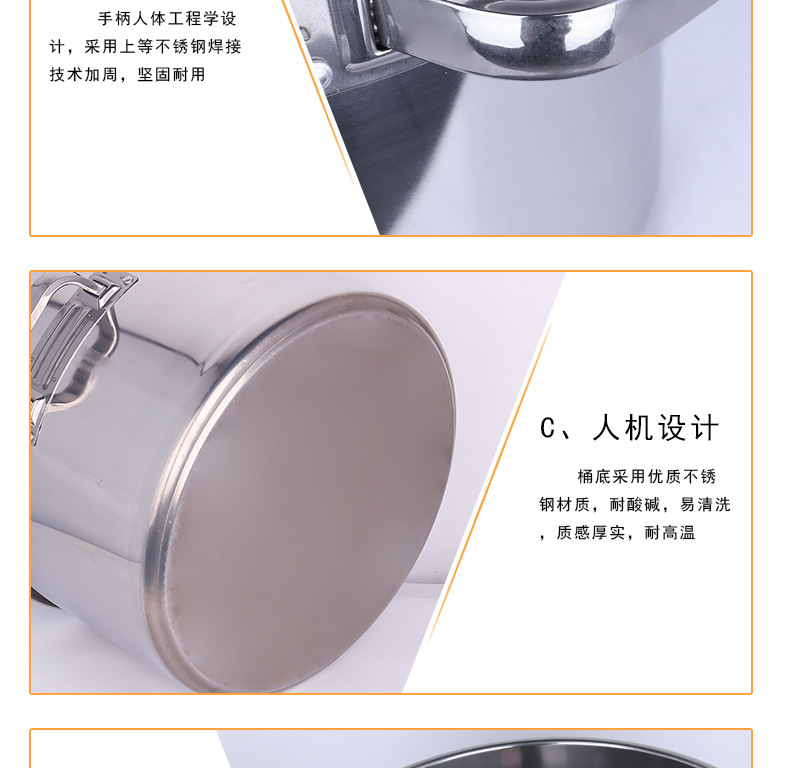 手柄人体工程学设计，采用上等不锈钢焊接技术加周，坚固耐用

C、人机设计

桶底采用优质不锈钢材质，耐酸碱，易清洗，质感厚实，耐高温