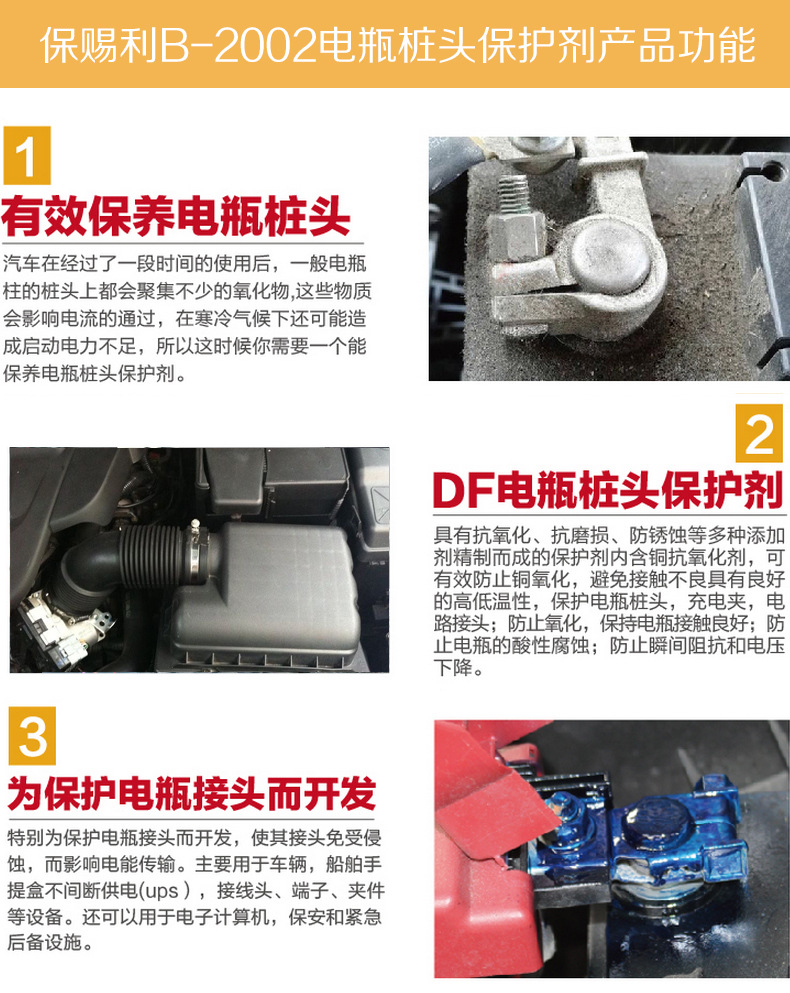 保赐利B-2002电瓶桩头保护剂产品功能

1
有效保养电瓶桩头

汽车在经过了一段时间的使用后，一般电瓶柱的桩头上都会聚集不少的氧化物,这些物质会影响电流的通过，在寒冷气候下还可能造成启动电力不足，所以这时候你需要一个能保养电瓶桩头保护剂。

2
DF电瓶桩头保护剂

具有抗氧化、抗磨损、防锈蚀等多种添加剂精制而成的保护剂内含铜抗氧化剂，可有效防止铜氧化，避免接触不良具有良好的高低温性，保护电瓶桩头，充电夹，电路接头；防止氧化，保持电瓶接触良好；防止电瓶的酸性腐蚀；防止瞬间阻抗和电压下降。

3
为保护电瓶接头而开发

特别为保护电瓶接头而开发，使其接头免受侵蚀，而影响电能传输。主要用于车辆，船舶手提盒不间断供电(ups )，接线头、端子、夹件等设备。还可以用于电子计算机，保安和紧急后备设施。