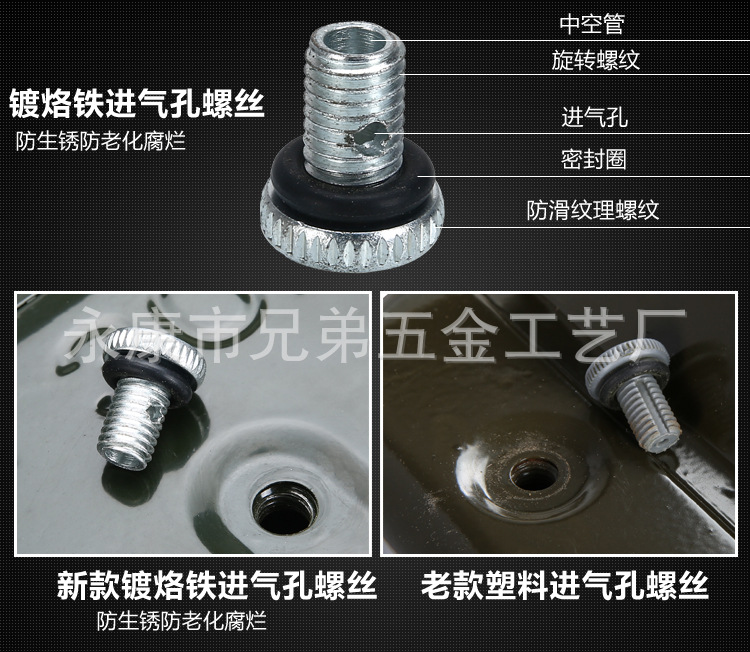 镀烙铁进气孔螺丝
防生锈防老化腐烂

中空管
旋转螺纹
进气孔
密封圈
防滑纹理螺纹

永康市兄弟五金工艺厂

新款镀烙铁进气孔螺丝
防生锈防老化腐烂

老款塑料进气孔螺丝