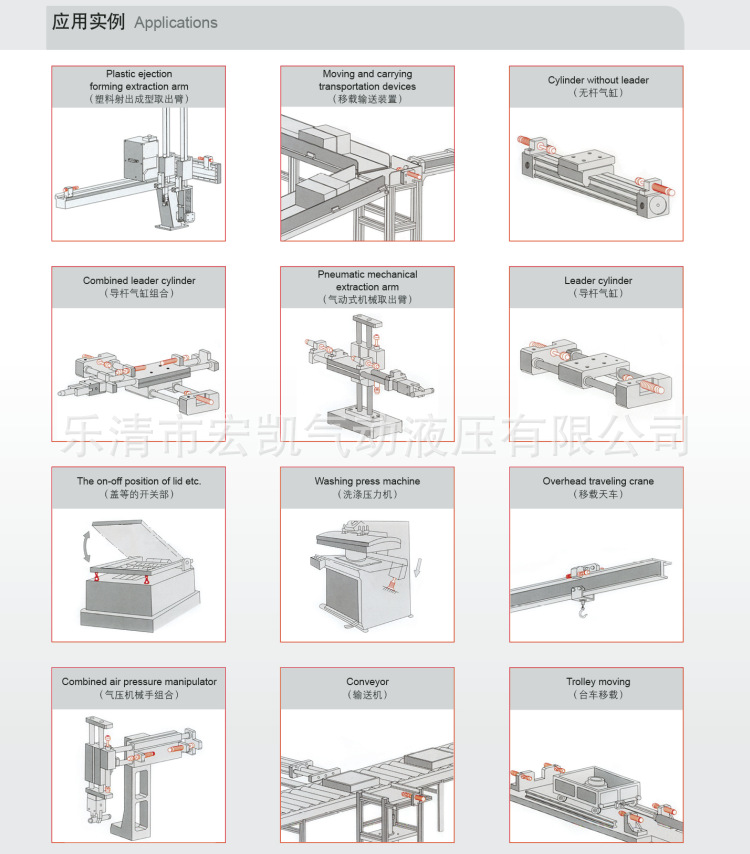 应用实例 Applications

Plastic ejection forming extraction arm
（塑料射出成型取出臂）

Moving and carrying transportation devices
（移载输送装置）

Cylinder without leader
（无杆气缸）

Combined leader cylinder
（导杆气缸组合）

Pneumatic mechanical extraction arm
（气动式机械取出臂）

Leader cylinder
（导杆气缸）

乐清市宏凯气动液压有限公司

The on-off position of lid etc.
（盖等的开关部）

Washing press machine
（洗涤压力机）

Overhead traveling crane
（移载天车）

Combined air pressure manipulator
（气压机械手组合）

Conveyor
（输送机）

Trolley moving
（台车移载）