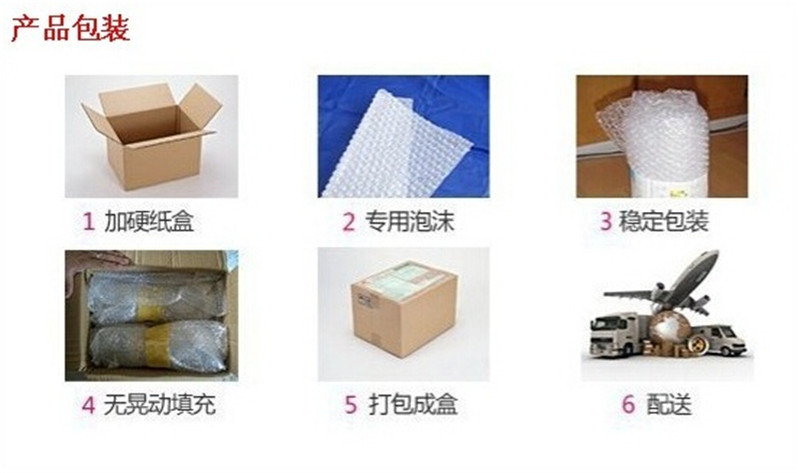 产品包装

1 加硬纸盒

2 专用泡沫

3 稳定包装

4 无晃动填充

5 打包成盒

6 配送