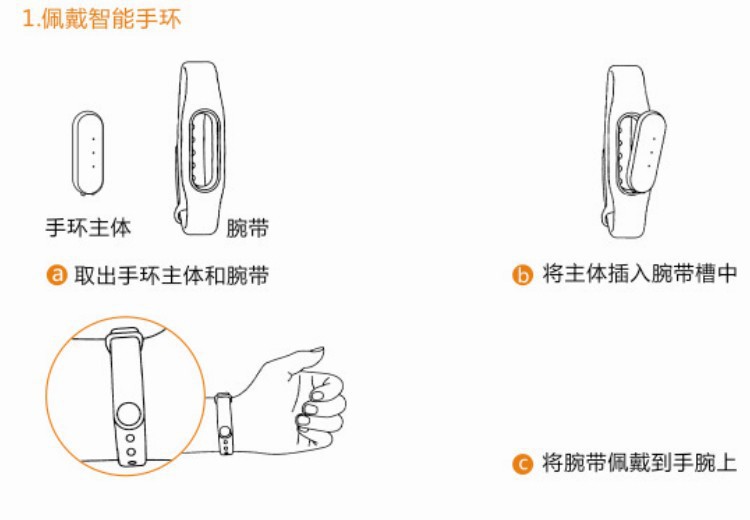 1.佩戴智能手环

手环主体

腕带

a 取出手环主体和腕带

b 将主体插入腕带槽中

c 将腕带佩戴到手腕上