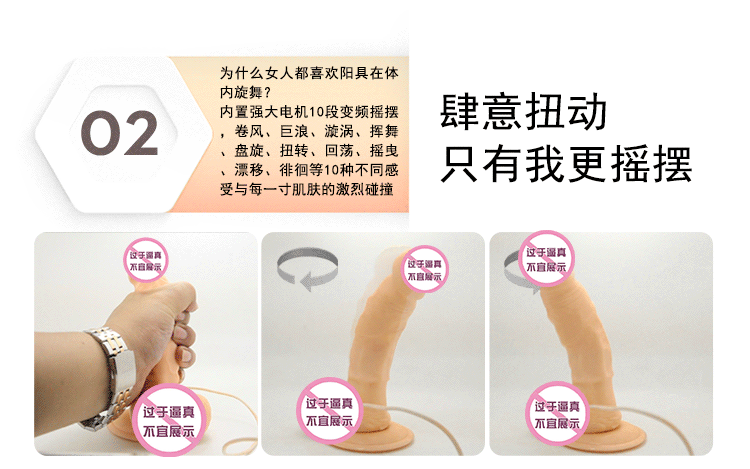 02

为什么女人都喜欢阳具在体内旋舞？
内置强大电机10段变频摇摆，卷风、巨浪、漩涡、挥舞、盘旋、扭转、回荡、摇曳、漂移、徘徊等10种不同感受与每一寸肌肤的激烈碰撞

肆意扭动
只有我更摇摆

过于逼真
不宜展示

过于逼真
不宜展示

过于逼真
不宜展示

过于逼真
不宜展示

过于逼真
不宜展示

过于逼真
不宜展示