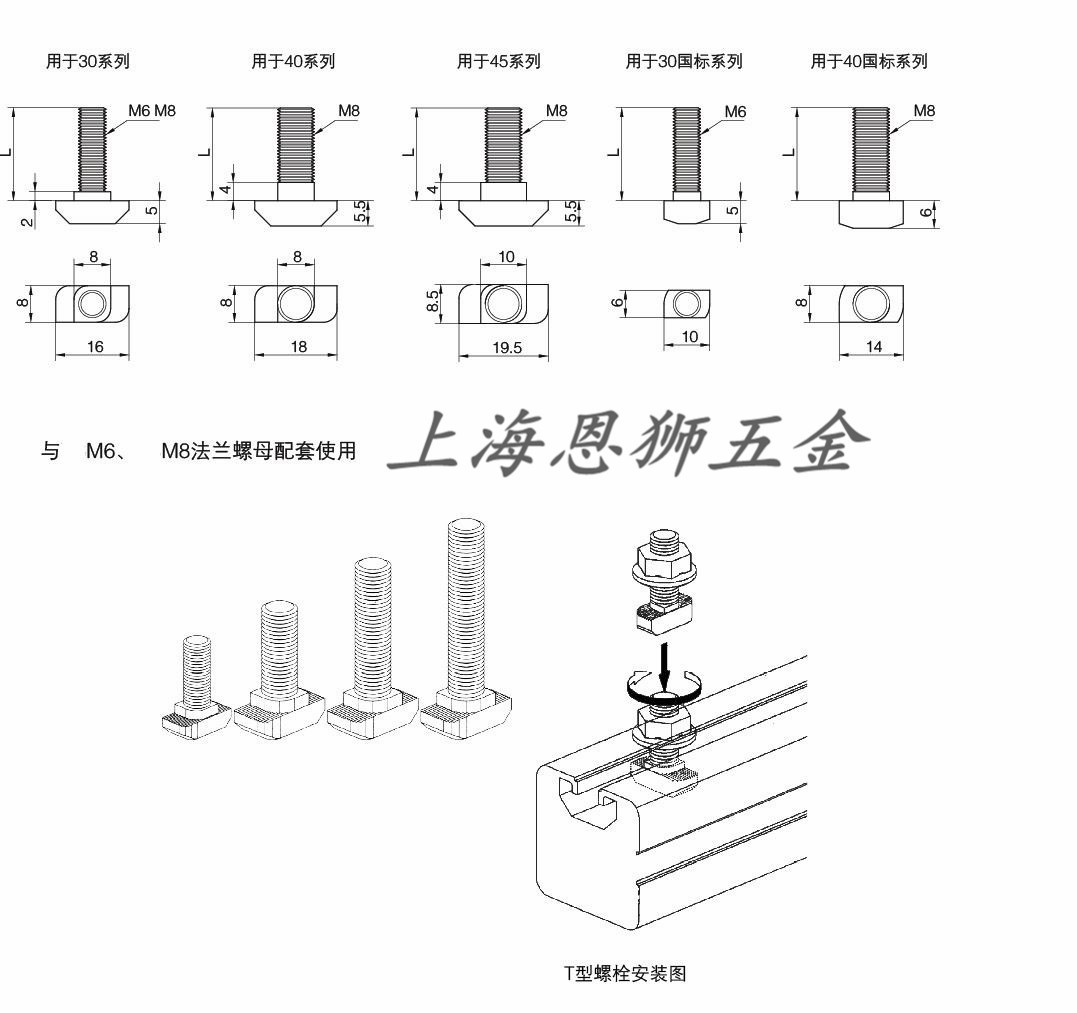 用于30系列

M6 M8
L
2
5
8
8
16

用于40系列

M8
L
4
5.5
8
8
18

用于45系列

M8
L
4
5.5
10
8.5
19.5

用于30国标系列

M6
L
5
6
10

用于40国标系列

M8
L
6
8
14

与 M6、 M8法兰螺母配套使用

上海恩狮五金

T型螺栓安装图