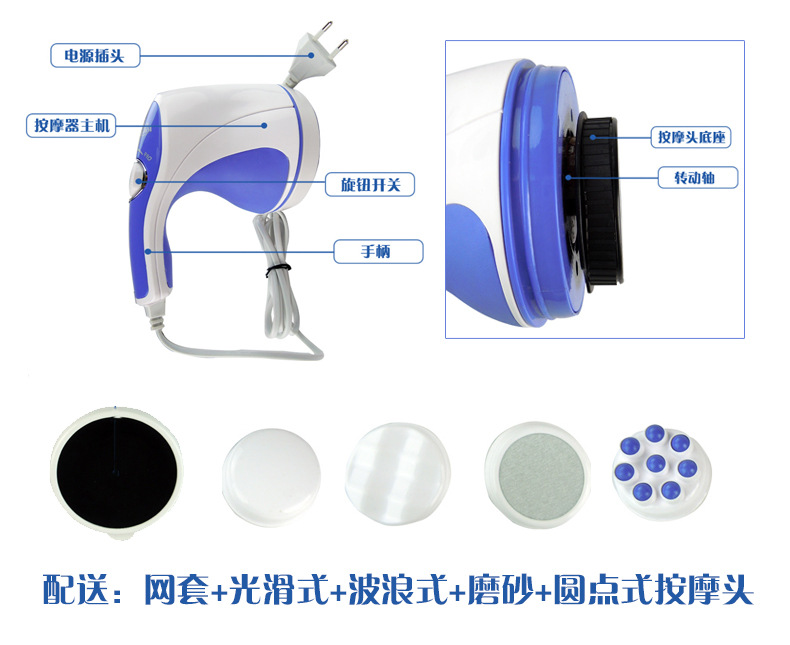 电源插头

按摩器主机

旋钮开关

手柄

按摩头底座

转动轴

配送：网套+光滑式+波浪式+磨砂+圆点式按摩头