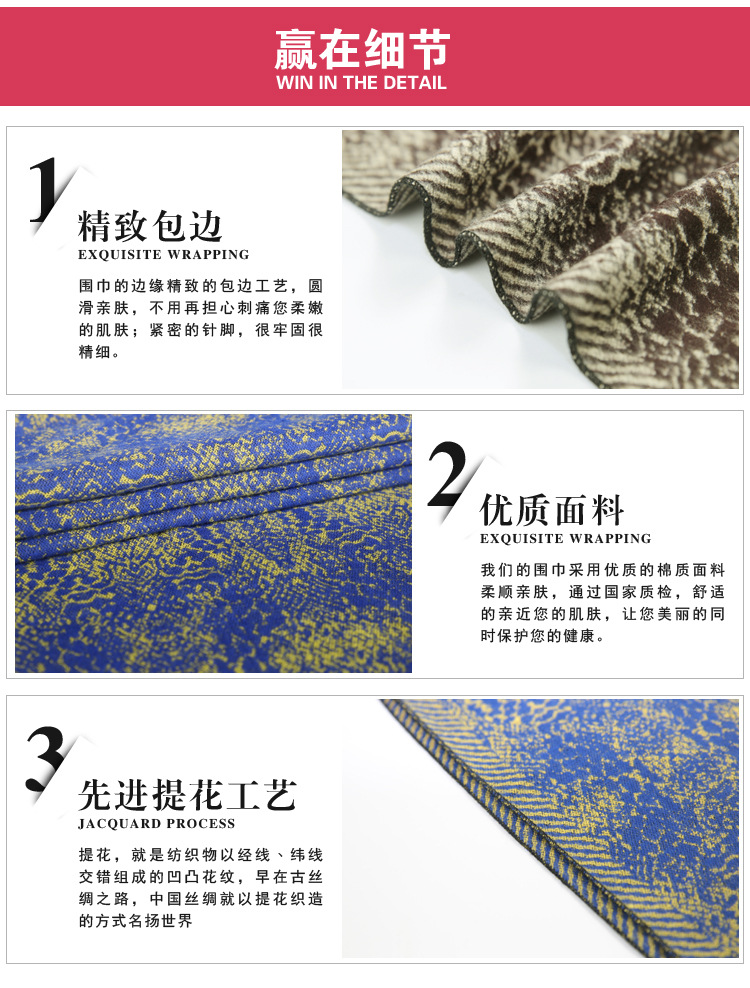 赢在细节
WIN IN THE DETAIL

1
精致包边
EXQUISITE WRAPPING
围巾的边缘精致的包边工艺，圆滑亲肤，不用再担心刺痛您柔嫩的肌肤；紧密的针脚，很牢固很精细。

2
优质面料
EXQUISITE WRAPPING
我们的围巾采用优质的棉质面料柔顺亲肤，通过国家质检，舒适的亲近您的肌肤，让您美丽的同时保护您的健康。

3
先进提花工艺
JACQUARD PROCESS
提花，就是纺织物以经线、纬线交错组成的凹凸花纹，早在古丝绸之路，中国丝绸就以提花织造的方式名扬世界