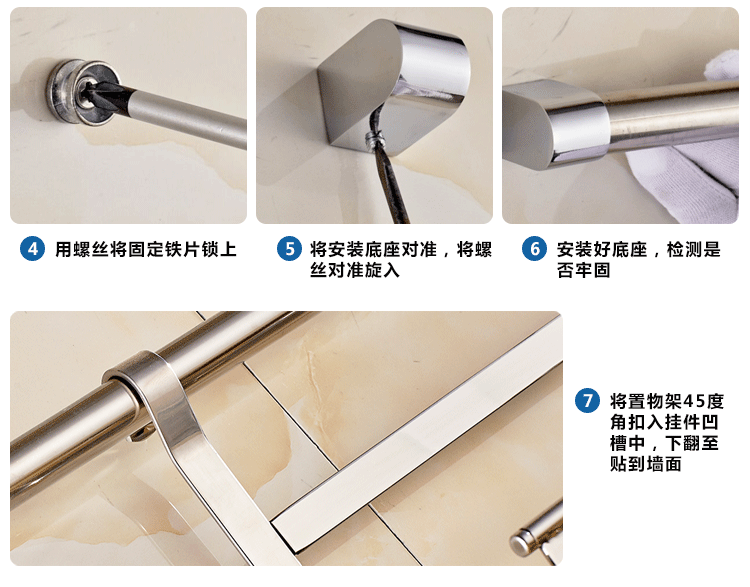 4 用螺丝将固定铁片锁上

5 将安装底座对准，将螺丝对准旋入

6 安装好底座，检测是否牢固

7 将置物架45度角扣入挂件凹槽中，下翻至贴到墙面