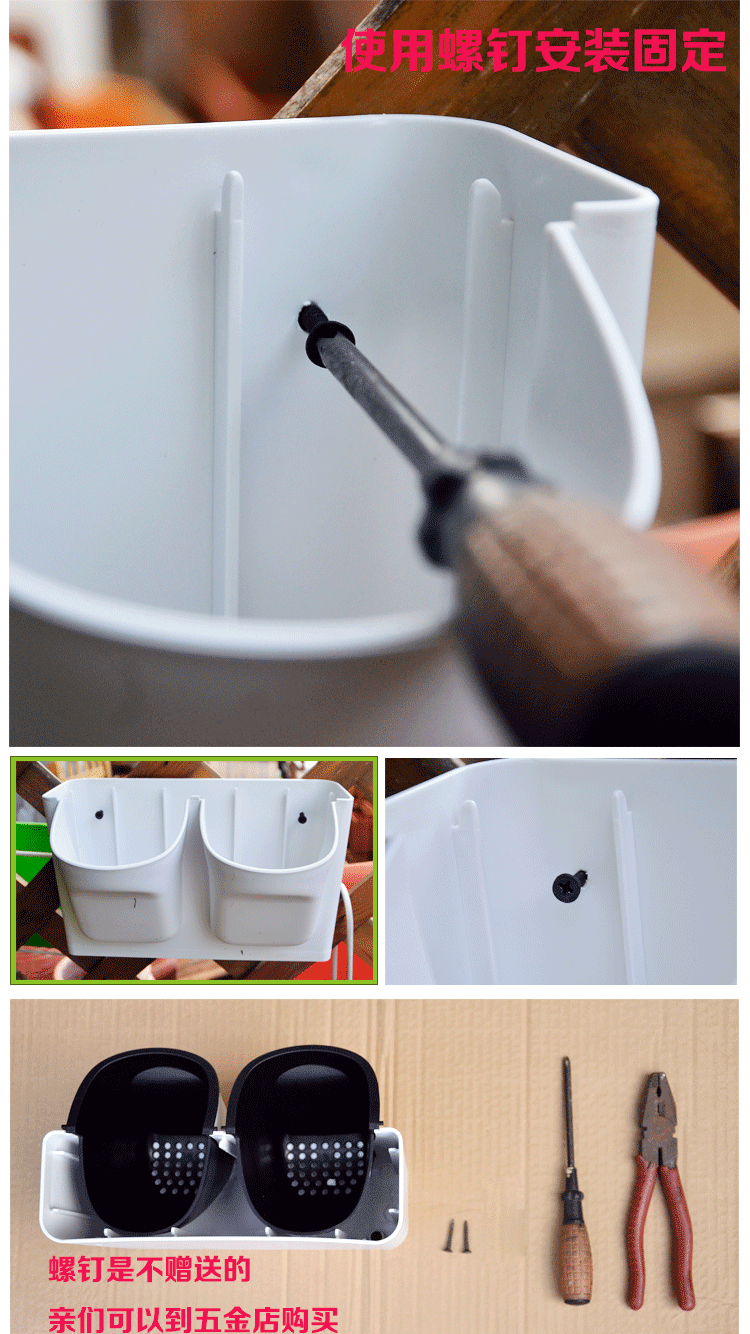 使用螺钉安装固定

螺钉是不赠送的
亲们可以到五金店购买